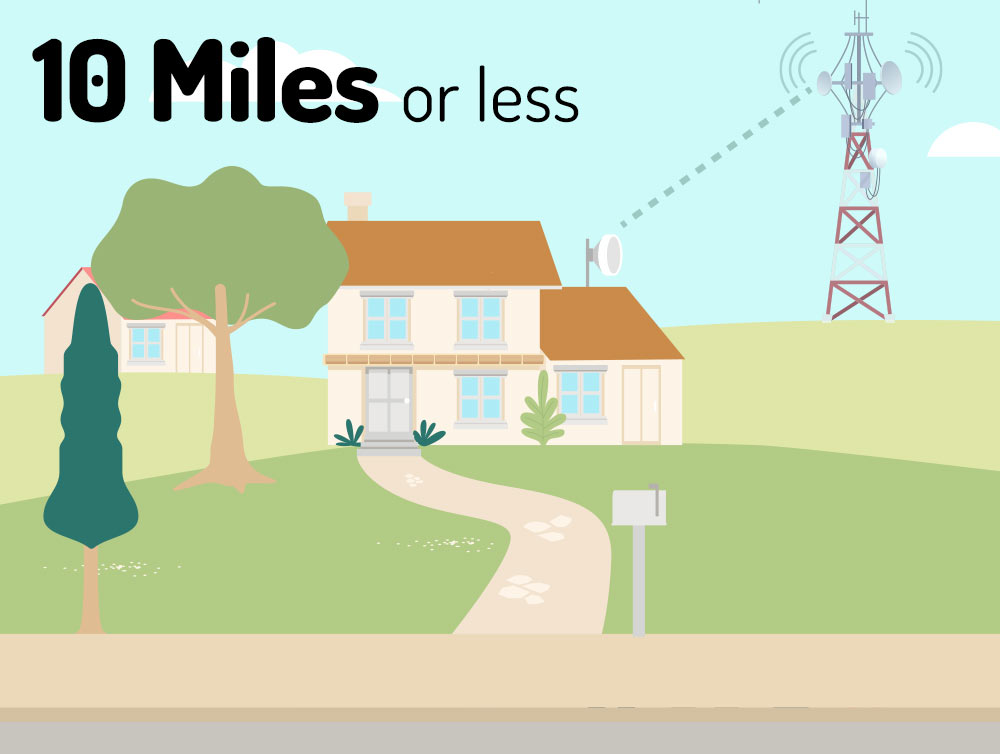 10 Miles or less