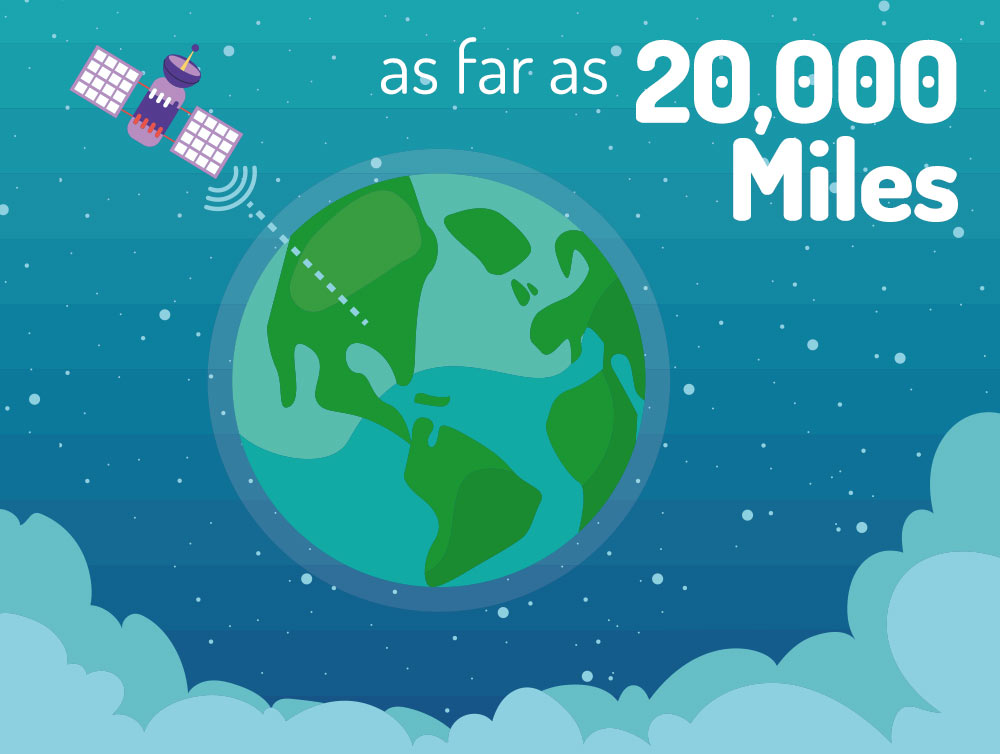 as far as 20,000 Miles